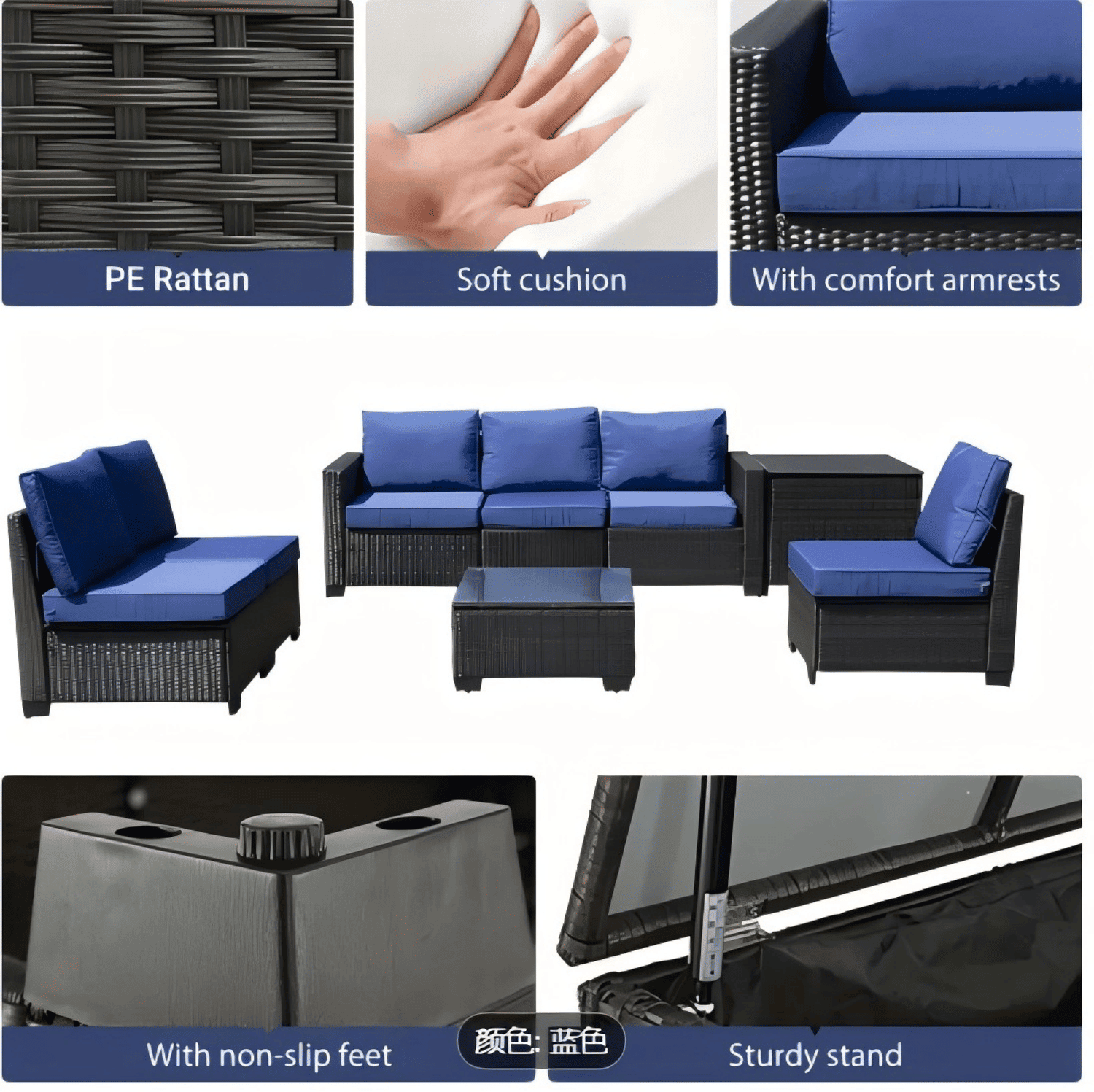 PE Rattan

Soft cushion

With comfort armrests

With non-slip feet

颜色: 蓝色

Sturdy stand